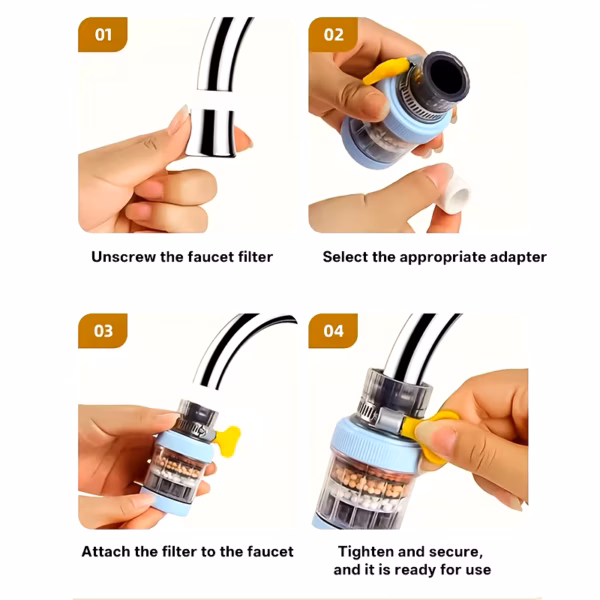 01

Unscrew the faucet filter

02

Select the appropriate adapter

03

Attach the filter to the faucet

04

Tighten and secure, and it is ready for use